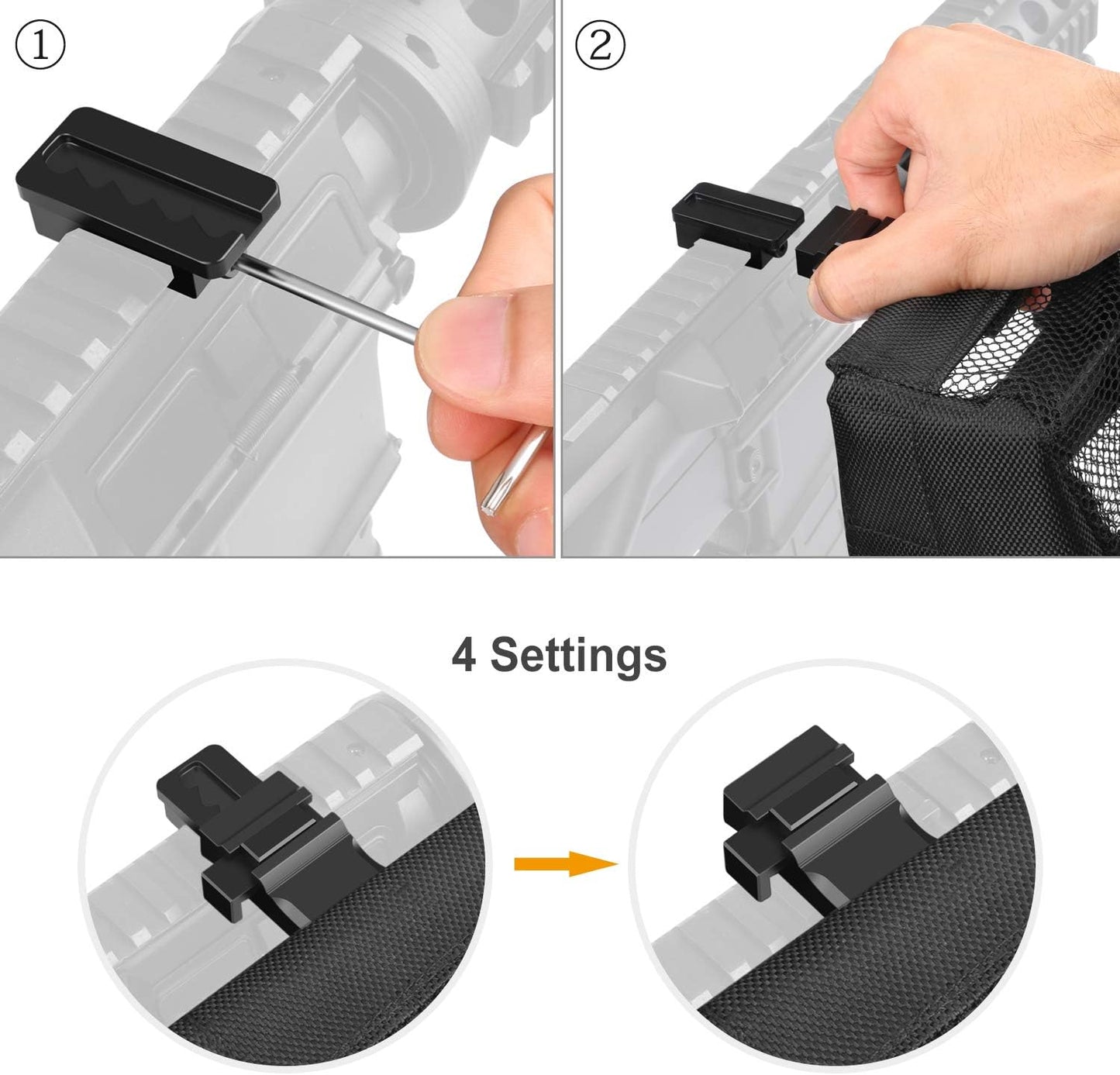 ①

②

4 Settings